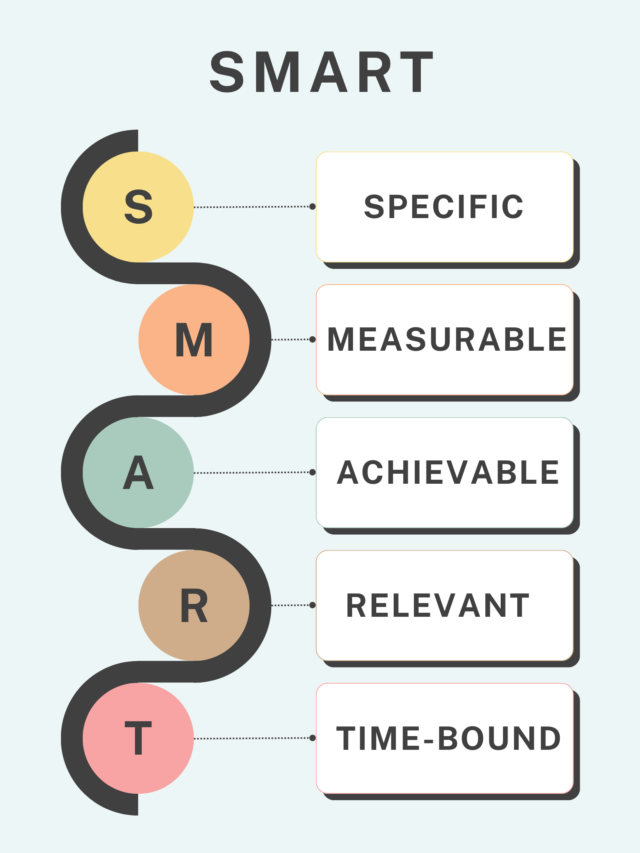 SMART

S
SPECIFIC

M
MEASURABLE

A
ACHIEVABLE

R
RELEVANT

T
TIME-BOUND